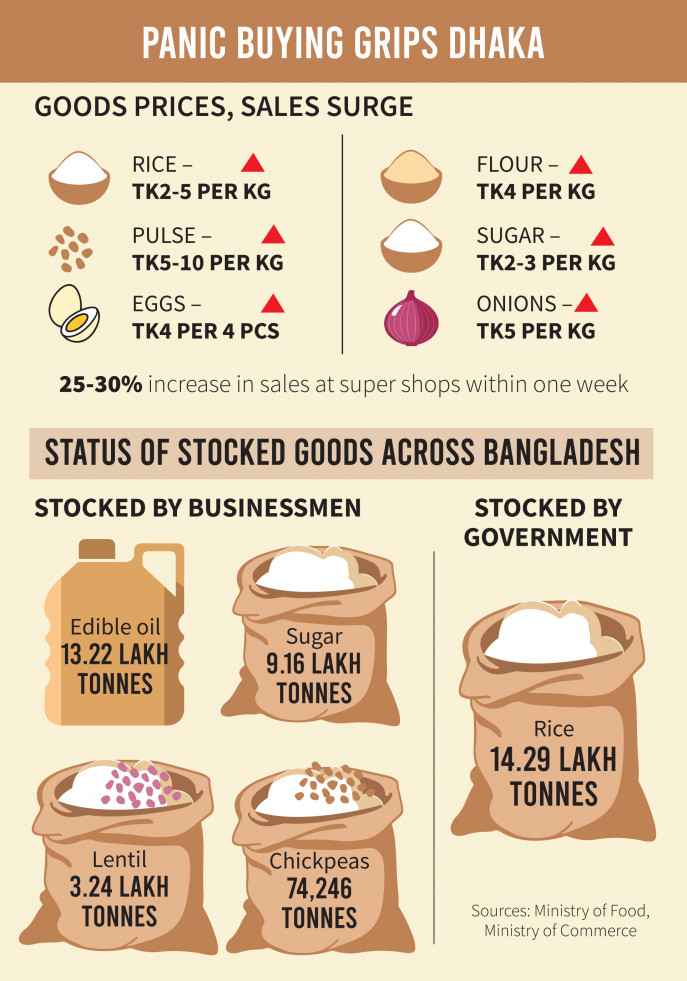 PANIC BUYING GRIPS DHAKA

GOODS PRICES, SALES SURGE

RICE – TK2-5 PER KG

PULSE – TK5-10 PER KG

EGGS – TK4 PER 4 PCS

FLOUR – TK4 PER KG

SUGAR – TK2-3 PER KG

ONIONS – TK5 PER KG

25-30% increase in sales at super shops within one week

STATUS OF STOCKED GOODS ACROSS BANGLADESH

STOCKED BY BUSINESSMEN

Edible oil 13.22 LAKH TONNES

Sugar 9.16 LAKH TONNES

Lentil 3.24 LAKH TONNES

Chickpeas 74,246 TONNES

STOCKED BY GOVERNMENT

Rice 14.29 LAKH TONNES

Sources: Ministry of Food, Ministry of Commerce